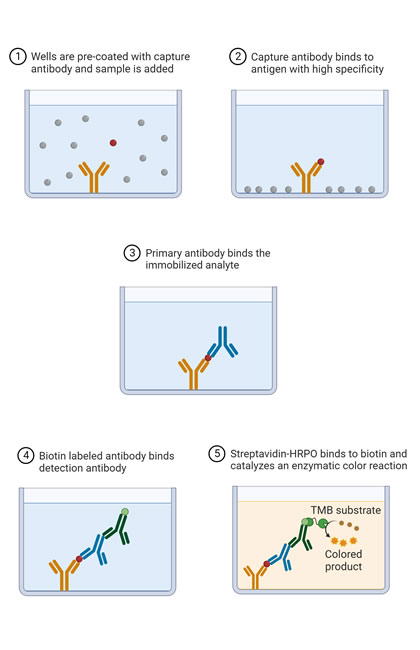 1 Wells are pre-coated with capture antibody and sample is added

2 Capture antibody binds to antigen with high specificity

3 Primary antibody binds the immobilized analyte

4 Biotin labeled antibody binds detection antibody

5 Streptavidin-HRPO binds to biotin and catalyzes an enzymatic color reaction

TMB substrate

Colored product